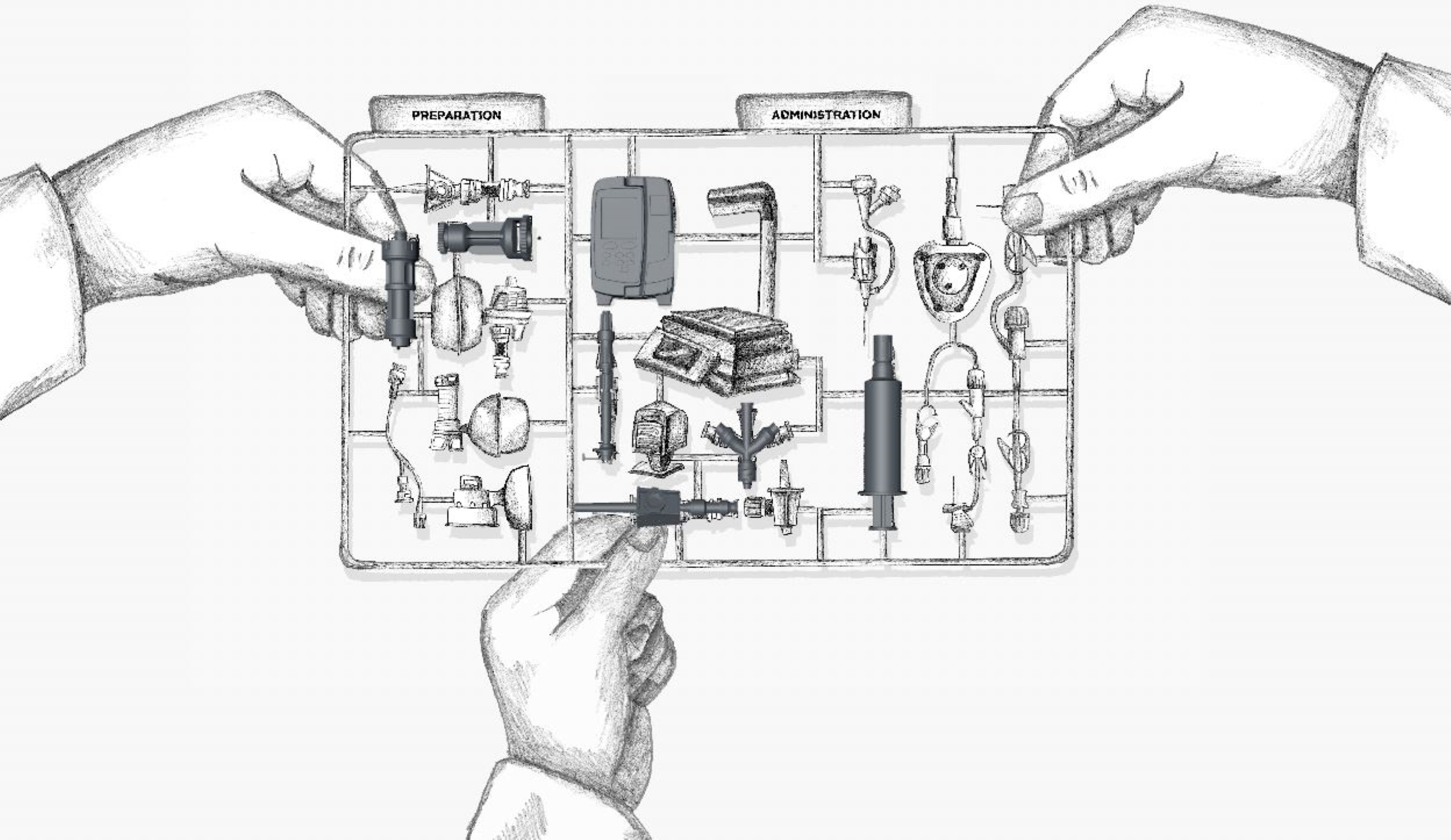 PREPARATION

ADMINISTRATION